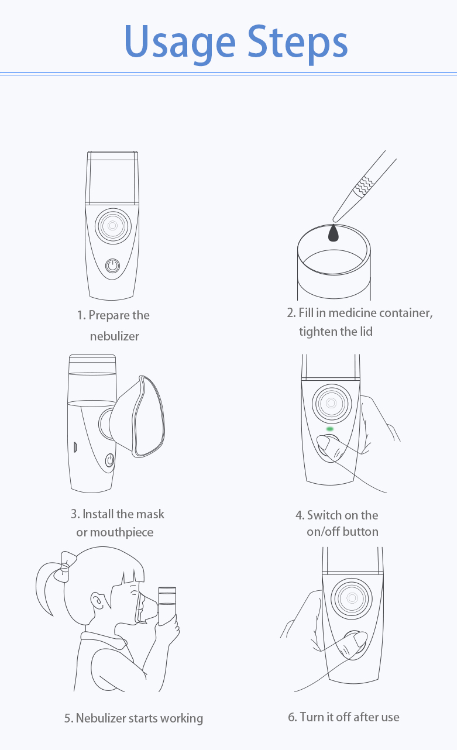 Usage Steps

1. Prepare the nebulizer

2. Fill in medicine container, tighten the lid

3. Install the mask or mouthpiece

4. Switch on the on/off button

5. Nebulizer starts working

6. Turn it off after use